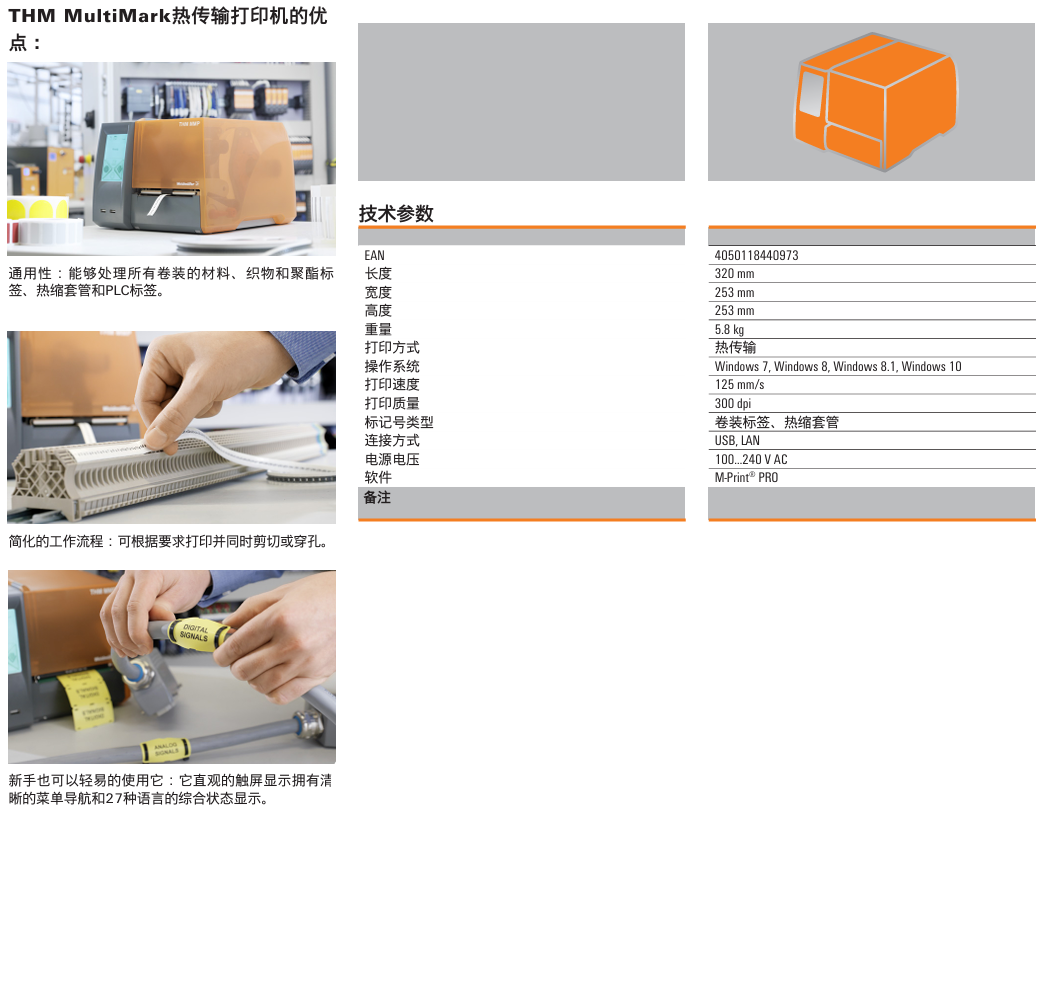 THM MultiMark热传输打印机的优点：

通用性：能够处理所有卷装的材料、织物和聚酯标签、热缩套管和PLC标签。

简化的工作流程：可根据要求打印并同时剪切或穿孔。

DIGITAL SIGNALS

ANALOG SIGNALS

新手也可以轻易的使用它：它直观的触屏显示拥有清晰的菜单导航和27种语言的综合状态显示。

技术参数

| | |
|---|---|
| EAN | 4050118440973 |
| 长度 | 320 mm |
| 宽度 | 253 mm |
| 高度 | 253 mm |
| 重量 | 5.8 kg |
| 打印方式 | 热传输 |
| 操作系统 | Windows 7, Windows 8, Windows 8.1, Windows 10 |
| 打印速度 | 125 mm/s |
| 打印质量 | 300 dpi |
| 标记号类型 | 卷装标签、热缩套管 |
| 连接方式 | USB, LAN |
| 电源电压 | 100...240 V AC |
| 软件 | M-Print® PRO |
| 备注 | |